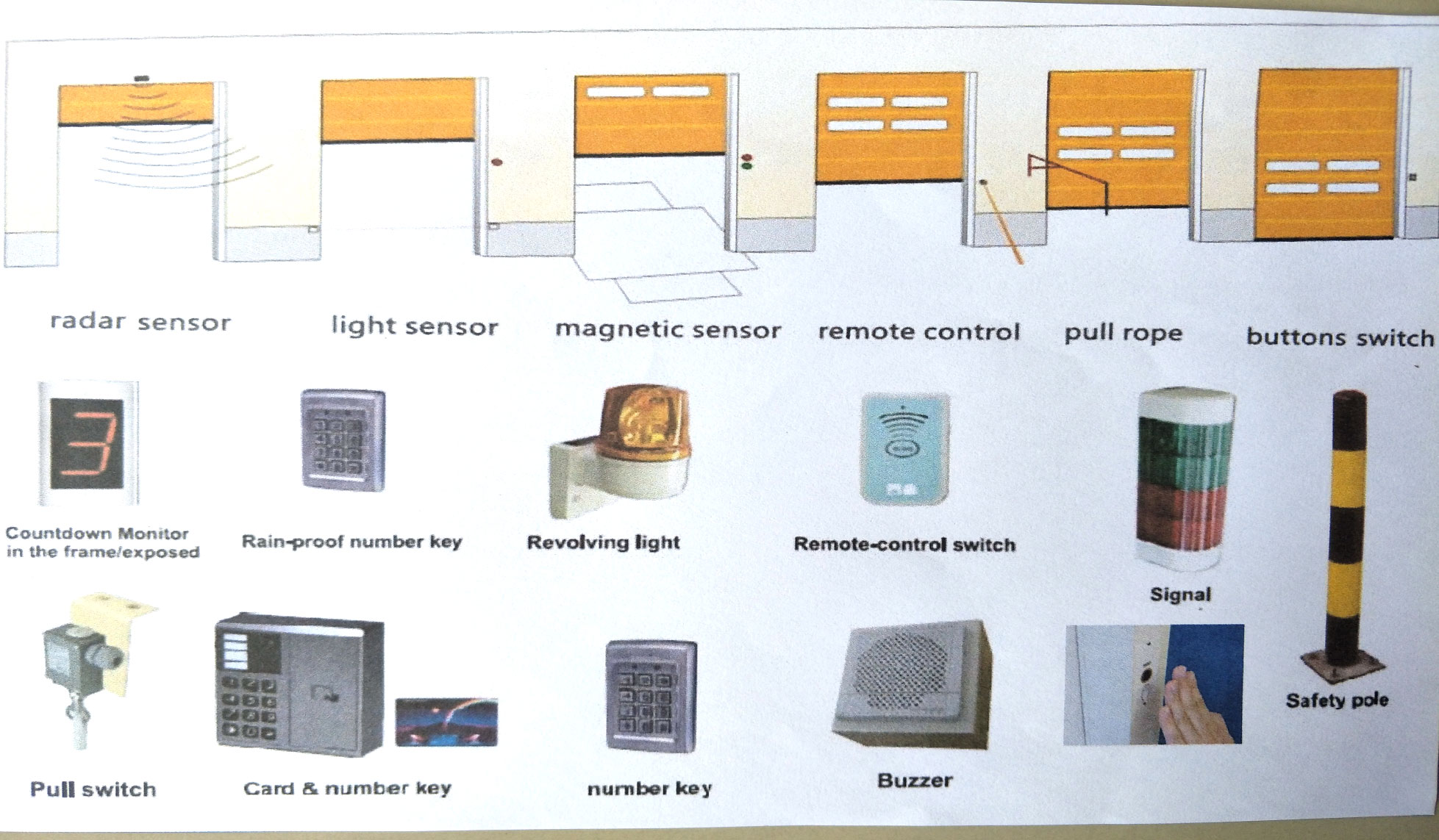 radar sensor light sensor magnetic sensor remote control pull rope buttons switch

3

Countdown Monitor in the frame/exposed

Rain-proof number key

Revolving light

Remote-control switch

Signal

Safety pole

Pull switch

Card & number key

number key

Buzzer